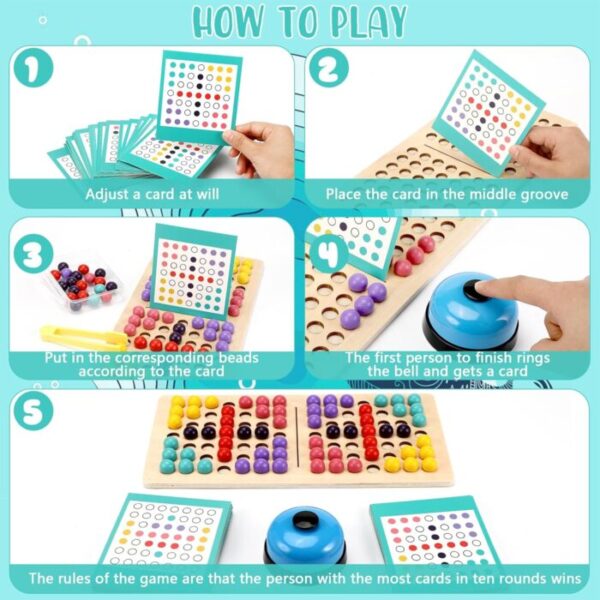 HOW TO PLAY

1

Adjust a card at will

2

Place the card in the middle groove

3

Put in the corresponding beads according to the card

4

The first person to finish rings the bell and gets a card

5

The rules of the game are that the person with the most cards in ten rounds wins